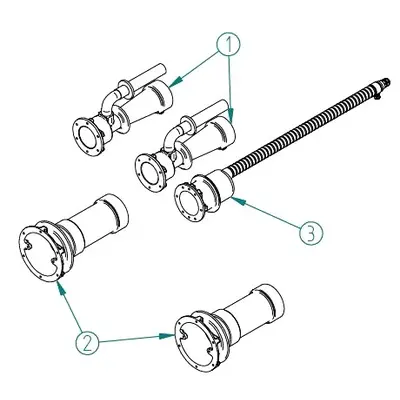 1
3
2