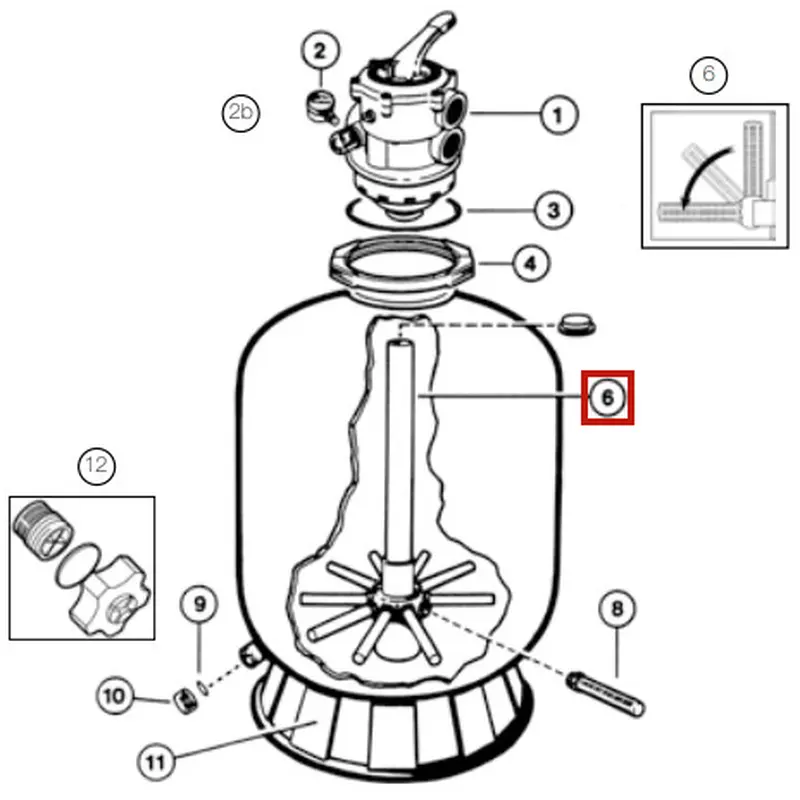 2
2b
1
6
3
4
6
12
9
8
10
11