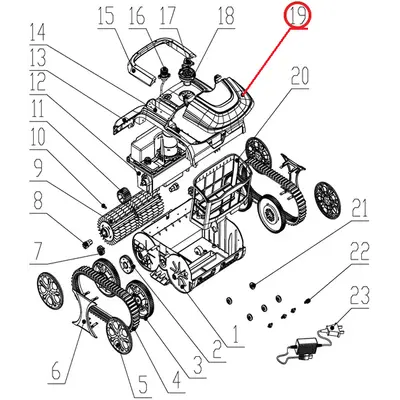 15 16 17 18 19
14
13
12
11
10
9
8
7
20
21
22
23
6 5 4 3 2 1