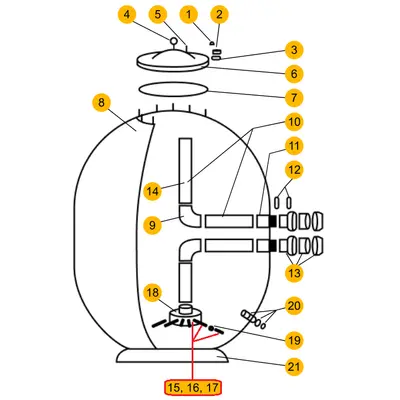 4
5
1
2
3
6
7
8
10
11
12
14
9
13
18
20
19
21
15, 16, 17