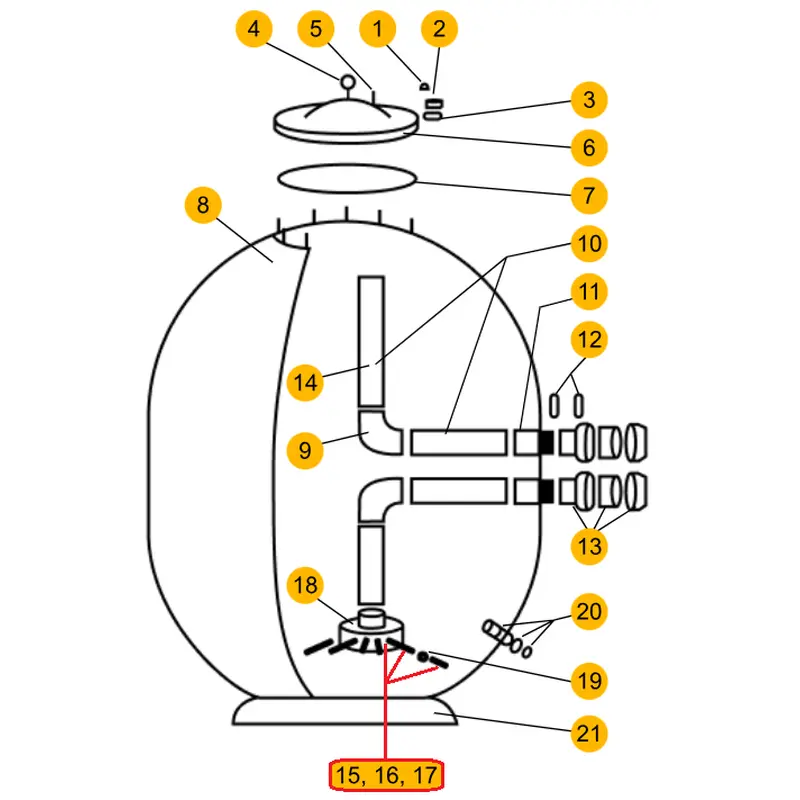 4
5
1
2
3
6
7
8
10
11
12
14
9
13
18
20
19
21
15, 16, 17