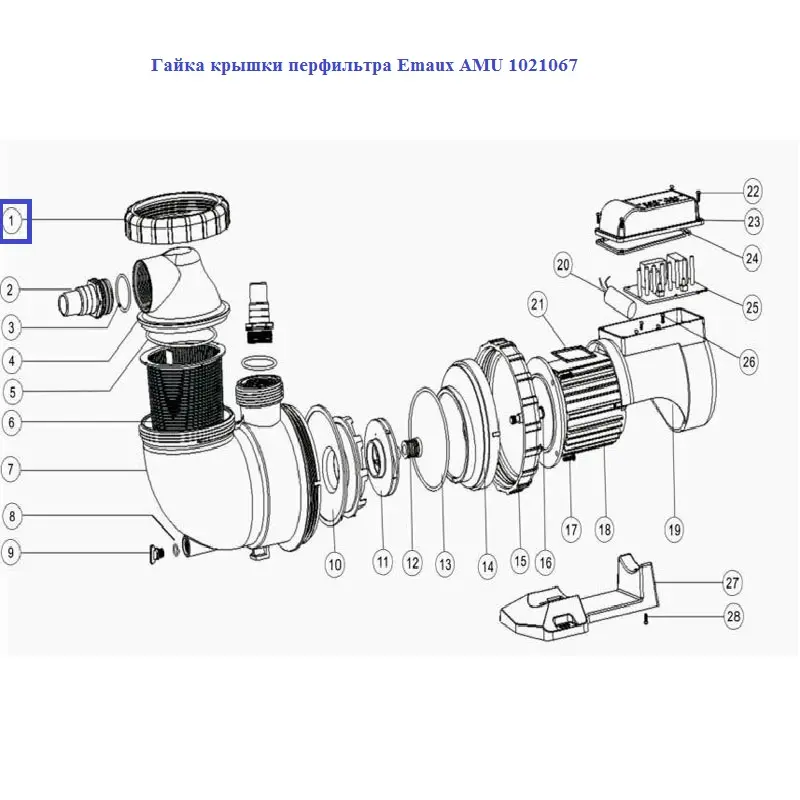 Гайка крышки перфильтра Emaux AMU 1021067

1
2
3
4
5
6
7
8
9
10
11
12
13
14
15
16
17
18
19
20
21
22
23
24
25
26
27
28