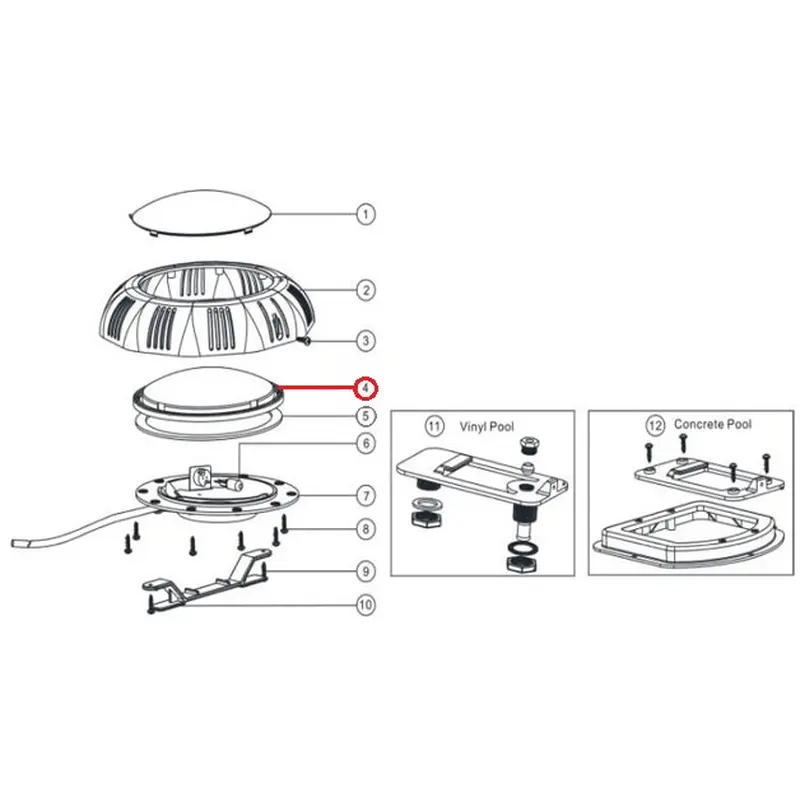 1
2
3
4
5
6
7
8
9
10
11 Vinyl Pool
12 Concrete Pool