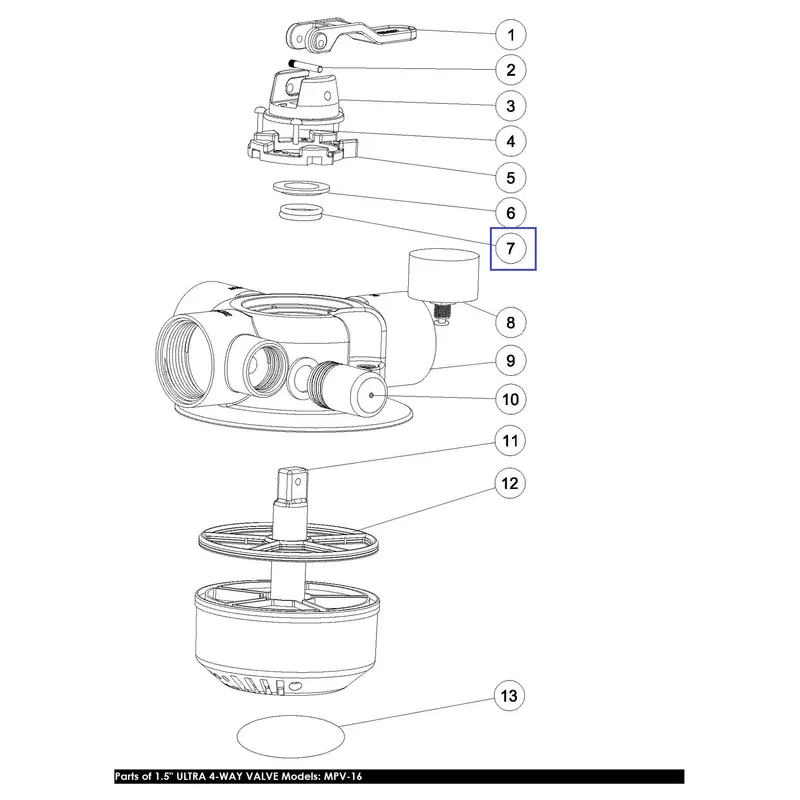 1
2
3
4
5
6
7
8
9
10
11
12
13

Parts of 1.5" ULTRA 4-WAY VALVE Models: MPV-16