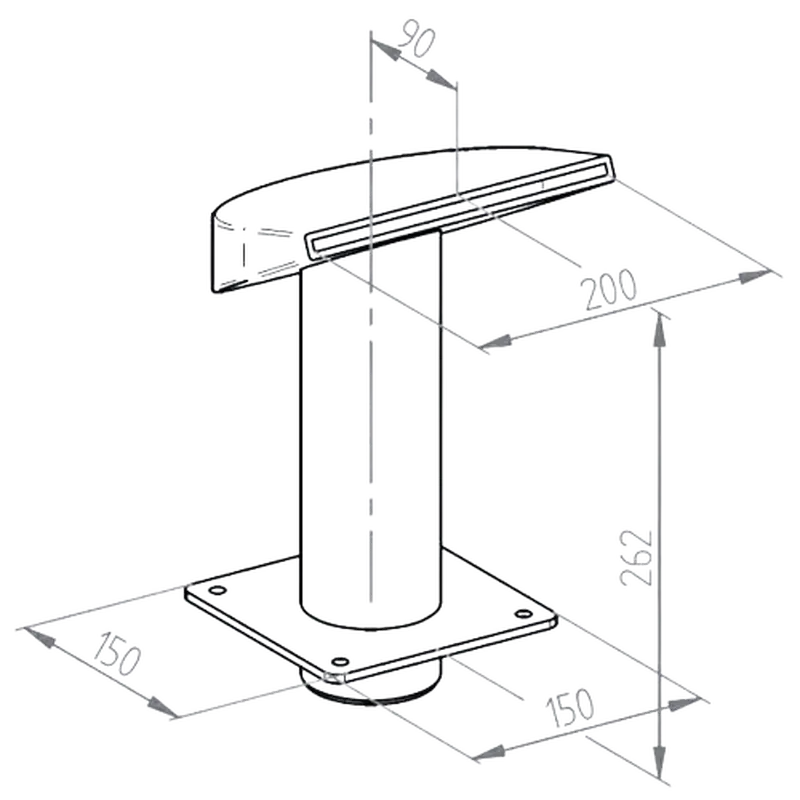 90
200
262
150
150