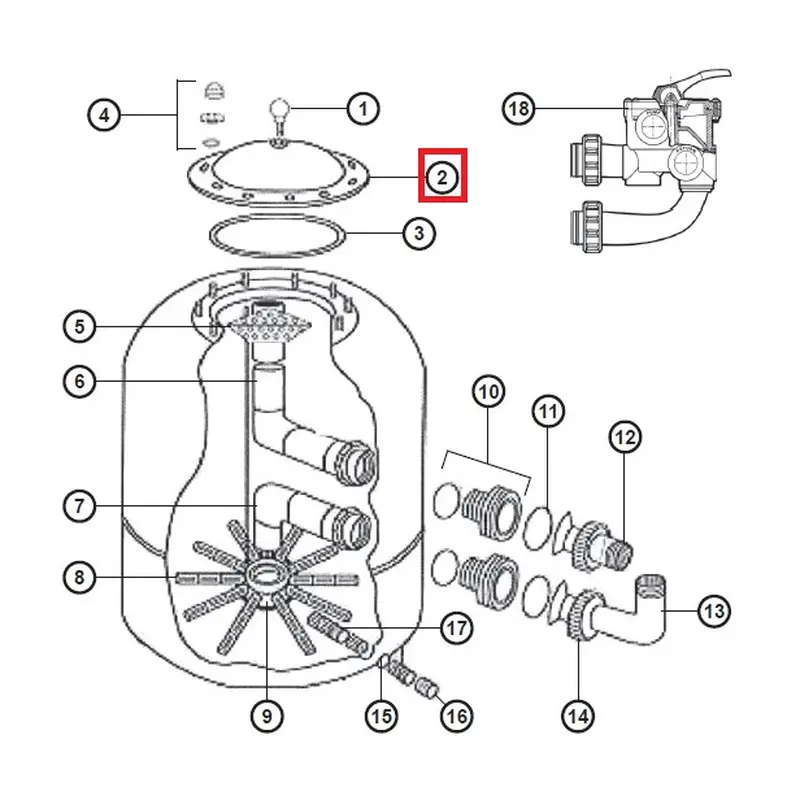 4
1
18
2
3
5
6
10
11
12
7
8
13
17
9
15
16
14