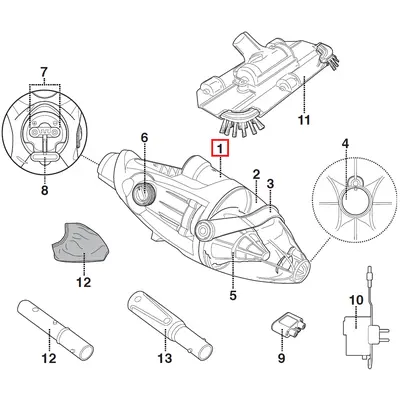 7
11
6
1
4
2
3
8
12
5
10
12
13
9