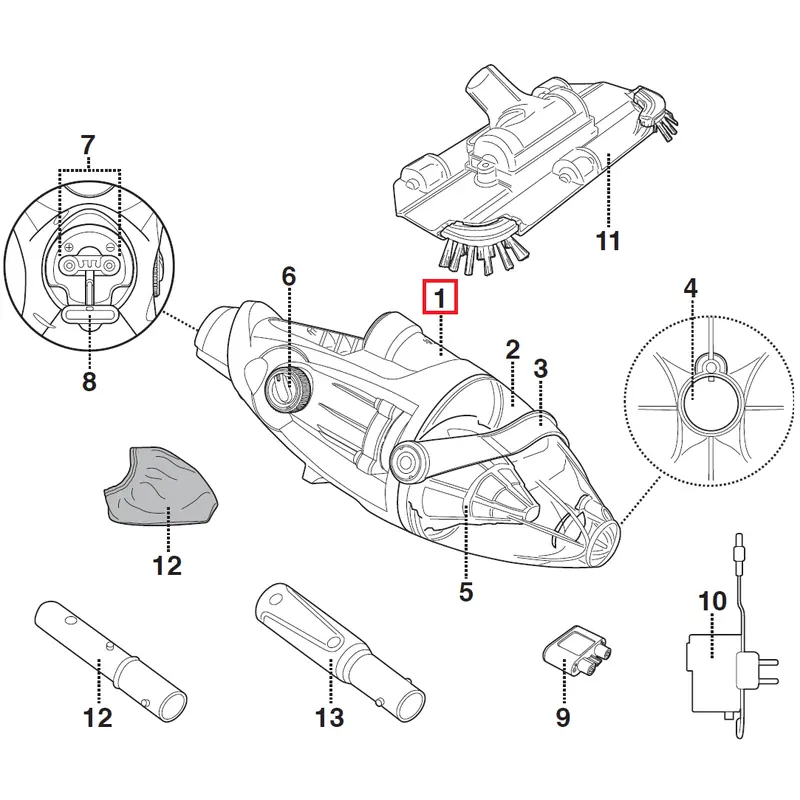 7
11
6
1
4
2
3
8
12
5
10
12
13
9