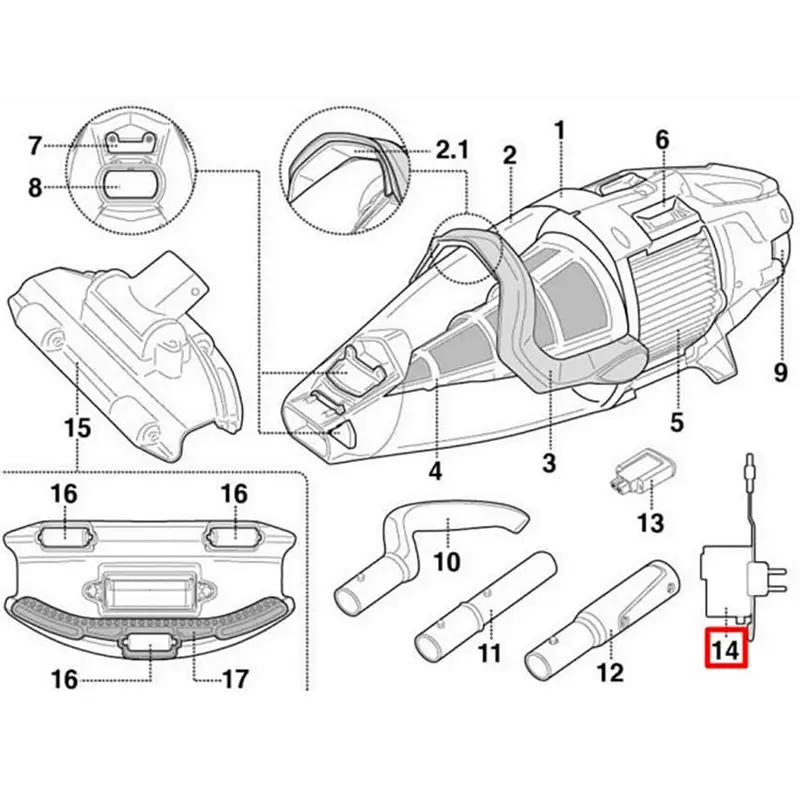 7
8
2.1
2
1
6
9
5
3
4
15
16
16
16
17
10
11
12
13
14