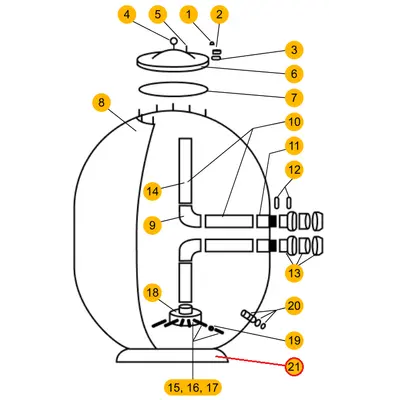 4
5
1
2
3
6
7
8
10
11
12
14
9
13
18
20
19
21
15, 16, 17