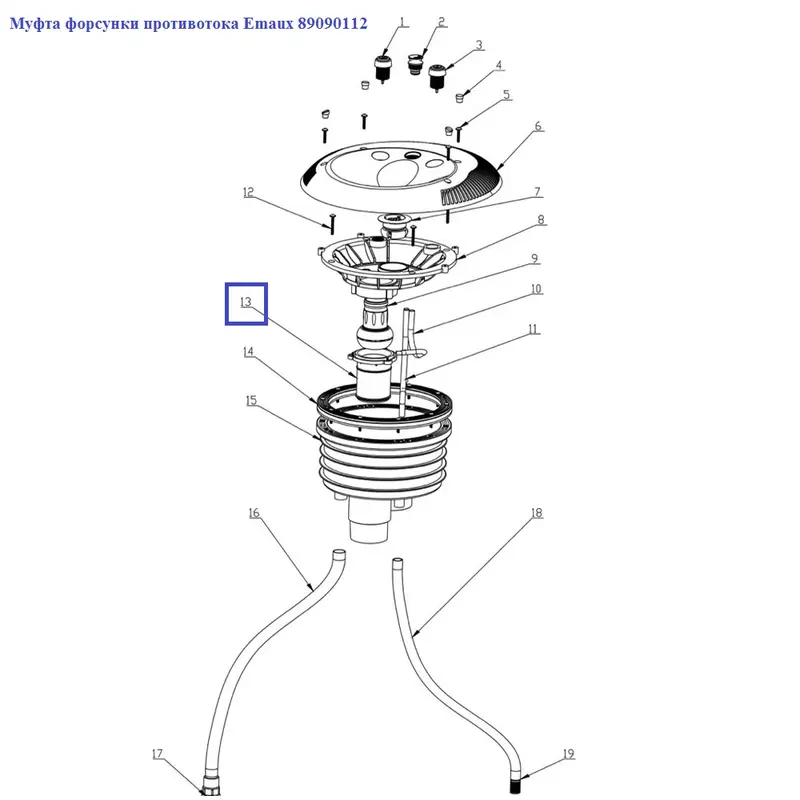 Муфта форсунки противотока Emaux 89090112

1
2
3
4
5
6
7
8
9
10
11
12
13
14
15
16
17
18
19