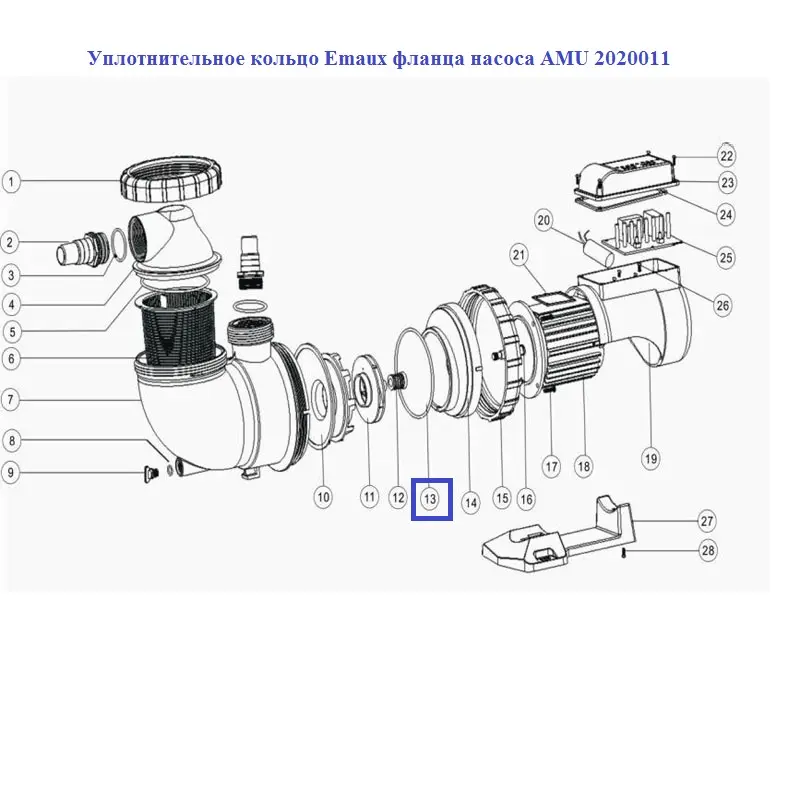 Уплотнительное кольцо Emaux фланца насоса AMU 2020011

1
2
3
4
5
6
7
8
9
10
11
12
13
14
15
16
17
18
19
20
21
22
23
24
25
26
27
28