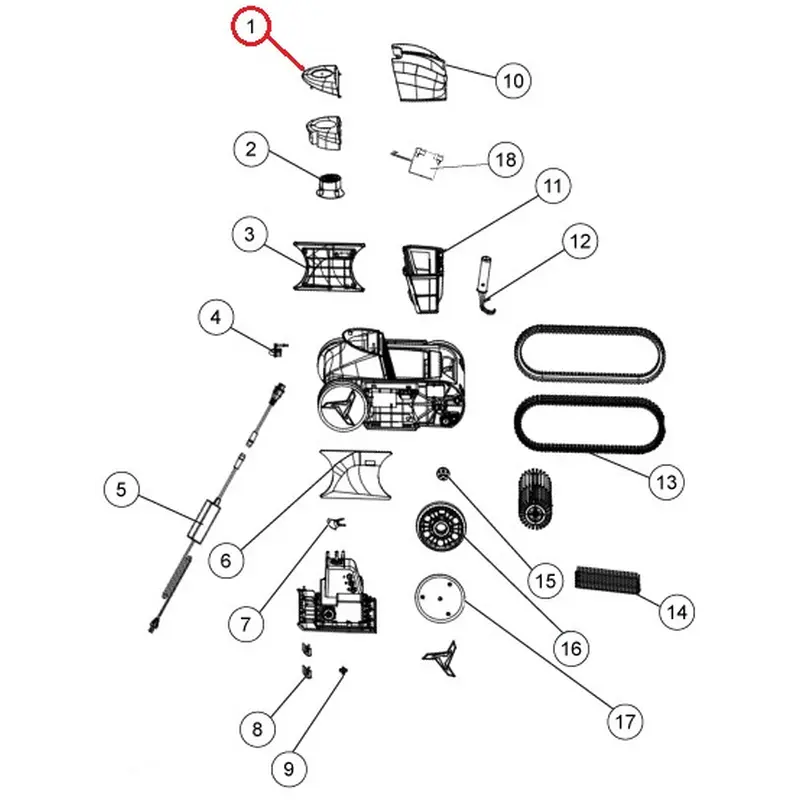 1
10
2
18
11
3
12
4
13
5
6
15
7
14
16
17
8
9