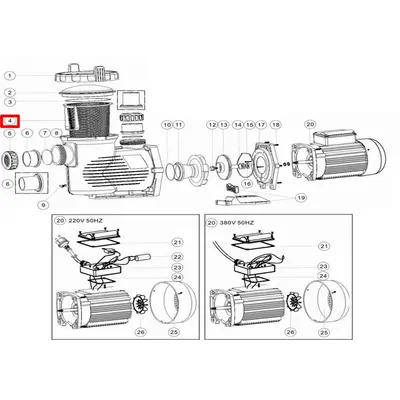 1
2
3
4
5
6
7
8
6
9
10
11
12
13
14
15
17
18
20
16
19

20 220V 50HZ
21
22
23
24
26
25

20 380V 50HZ
21
23
24
26
25