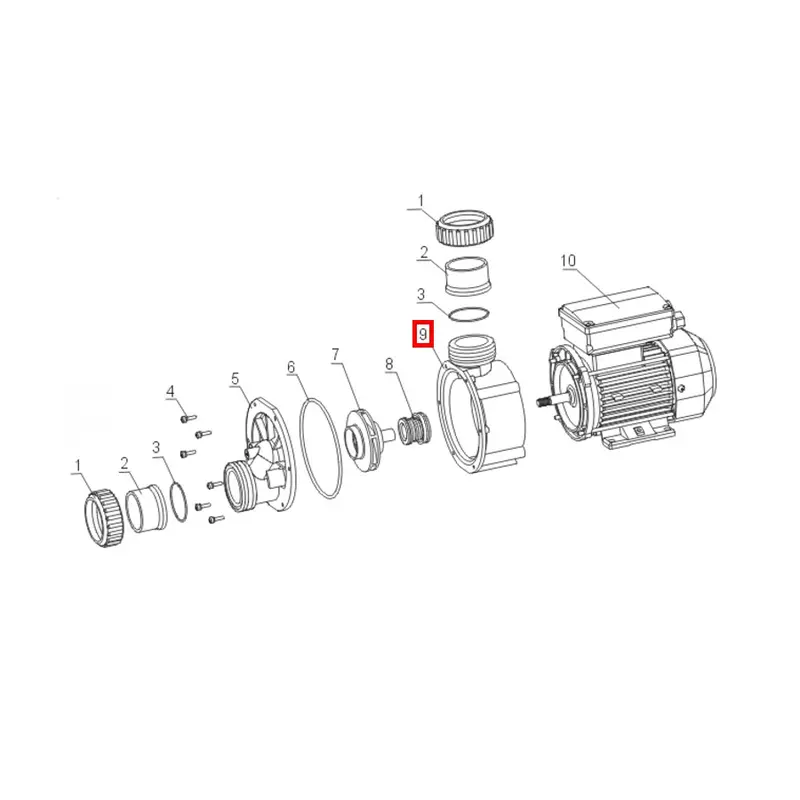 1
2
3
9
10
4
5
6
7
8
1
2
3