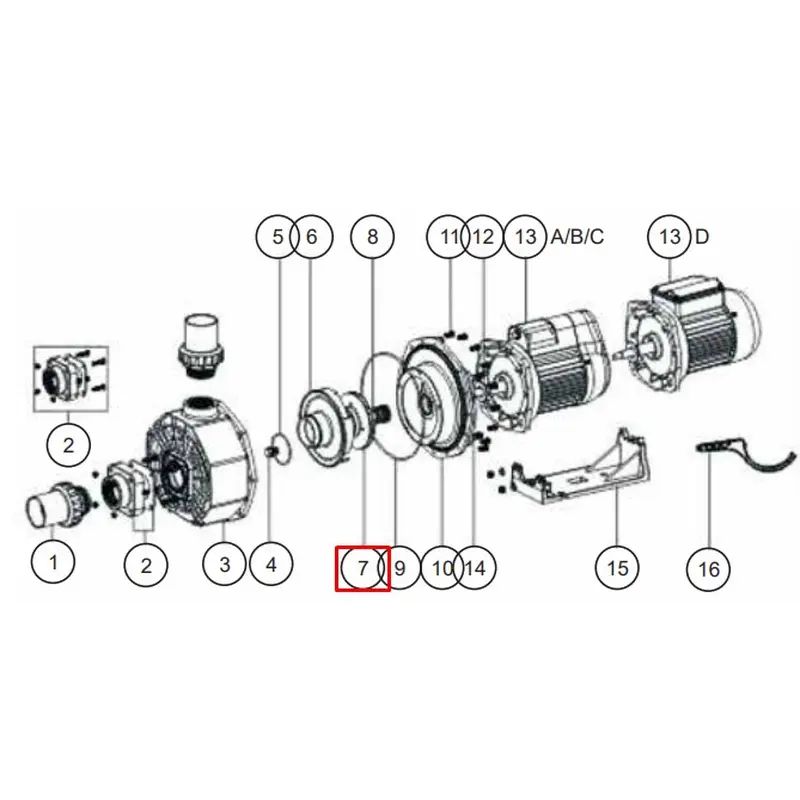 5 6 8 11 12 13 A/B/C 13 D

2

1 2 3 4 7 9 10 14 15 16