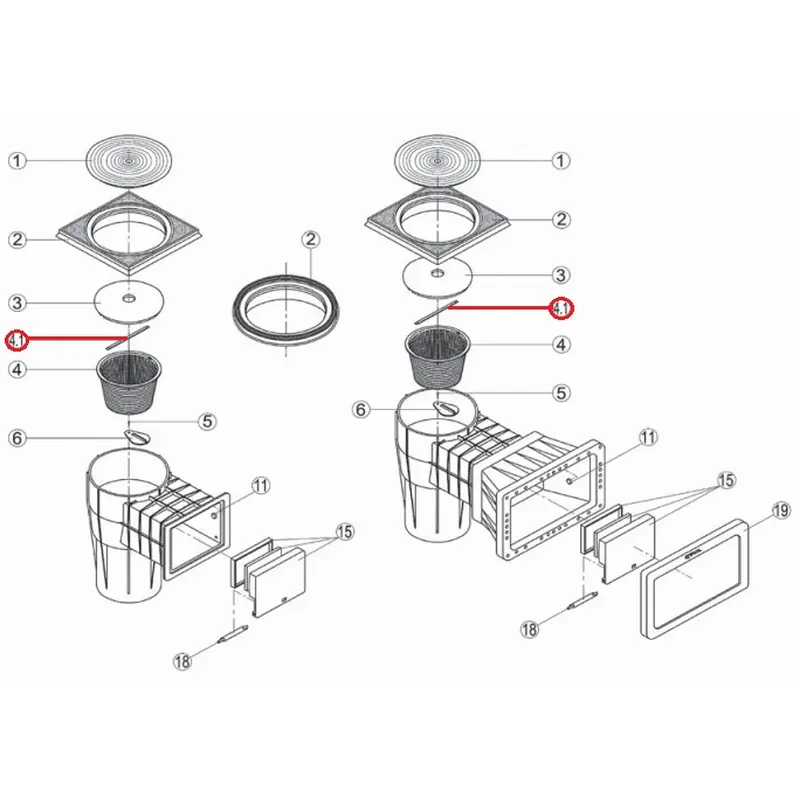 1
2
3
4.1
4
5
6
11
15
18
2
1
2
3
4.1
4
5
6
11
15
19
18