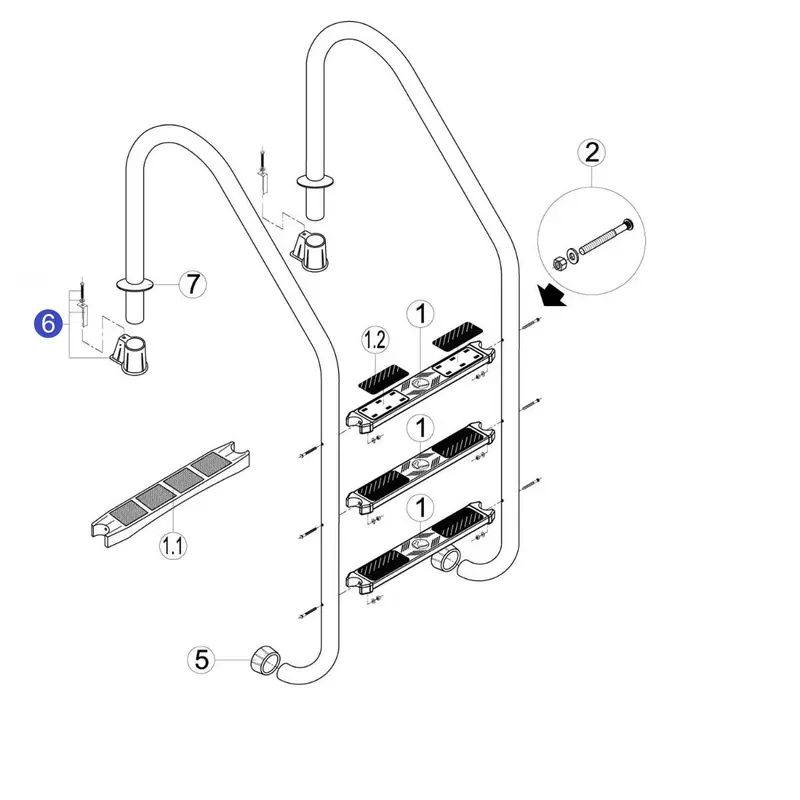 2
7
6
1.2
1
1
1
1.1
5