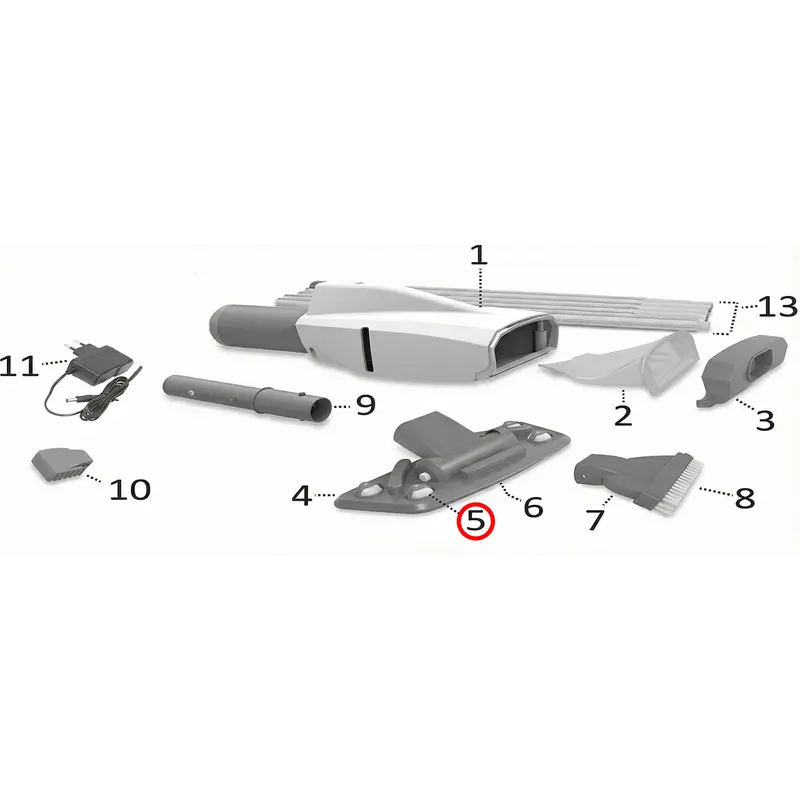 1
13
11
9
2
3
10
4
5
6
7
8