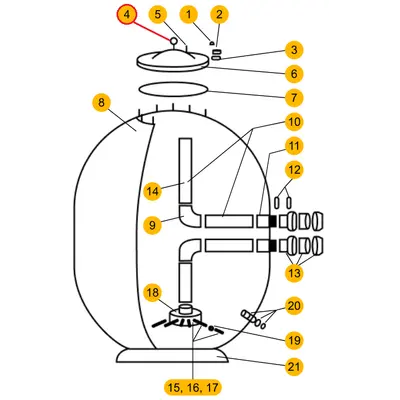 4
5
1
2
3
6
7
8
10
11
12
14
9
13
18
20
19
21
15, 16, 17