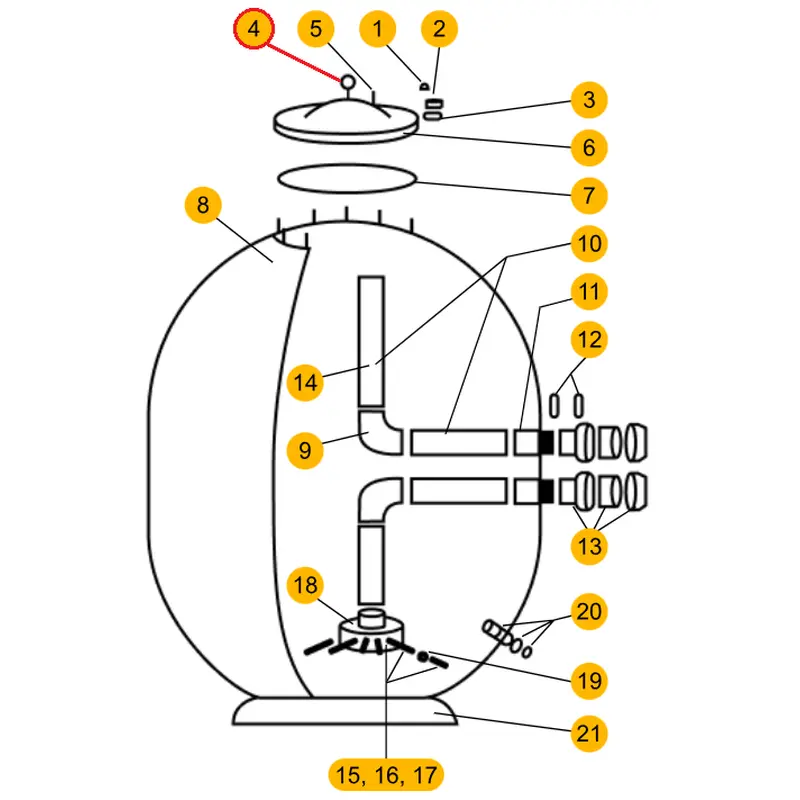 4
5
1
2
3
6
7
8
10
11
12
14
9
13
18
20
19
21
15, 16, 17