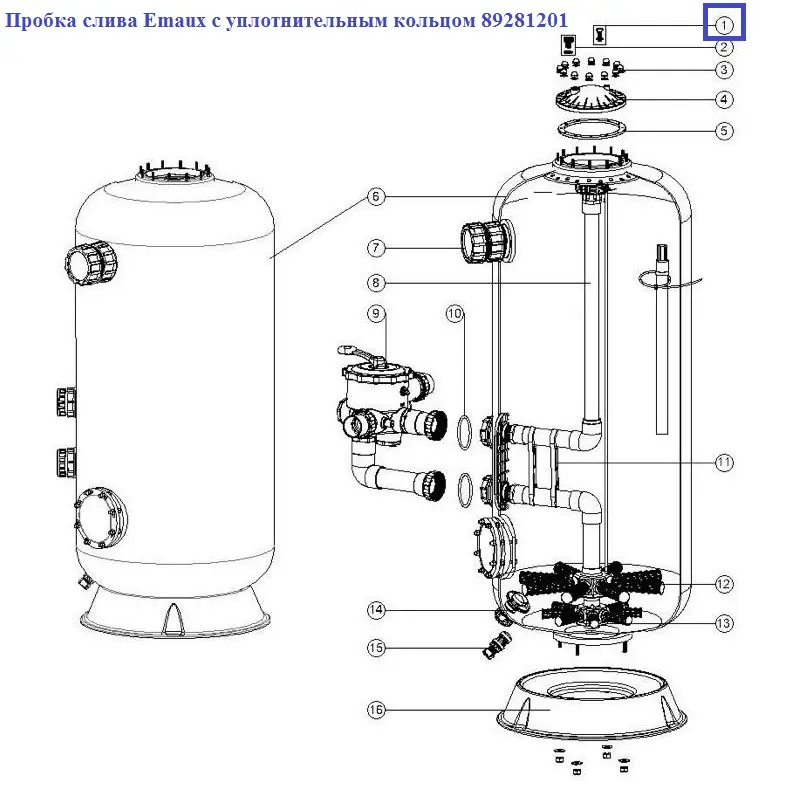 Пробка слива Emaux с уплотнительным кольцом 89281201

1
2
3
4
5
6
7
8
9
10
11
12
13
14
15
16