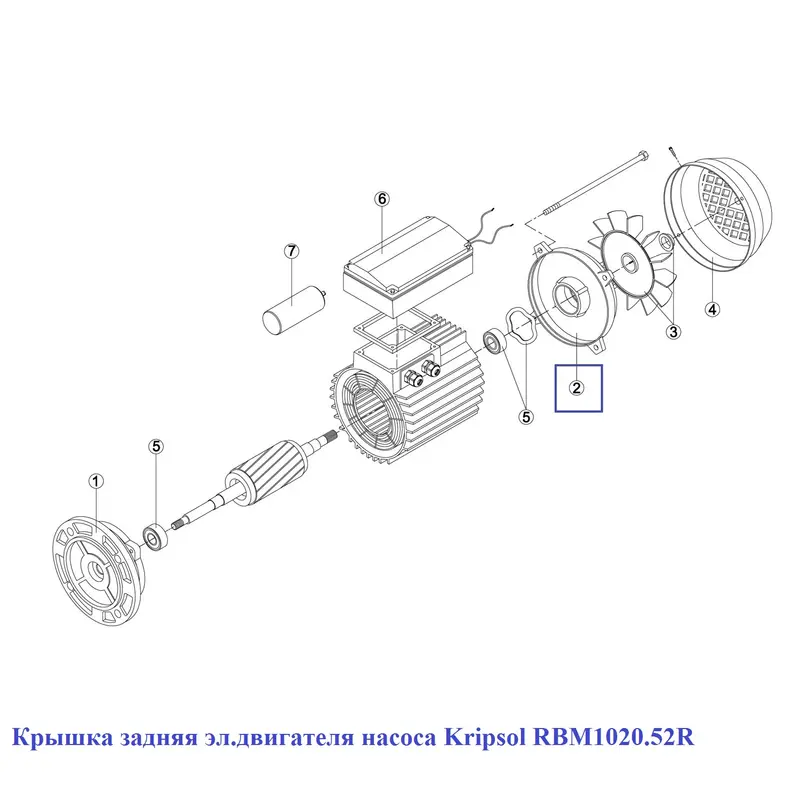 6
7
4
3
2
5
5
1

Крышка задняя эл.двигателя насоса Kripsol RBM1020.52R