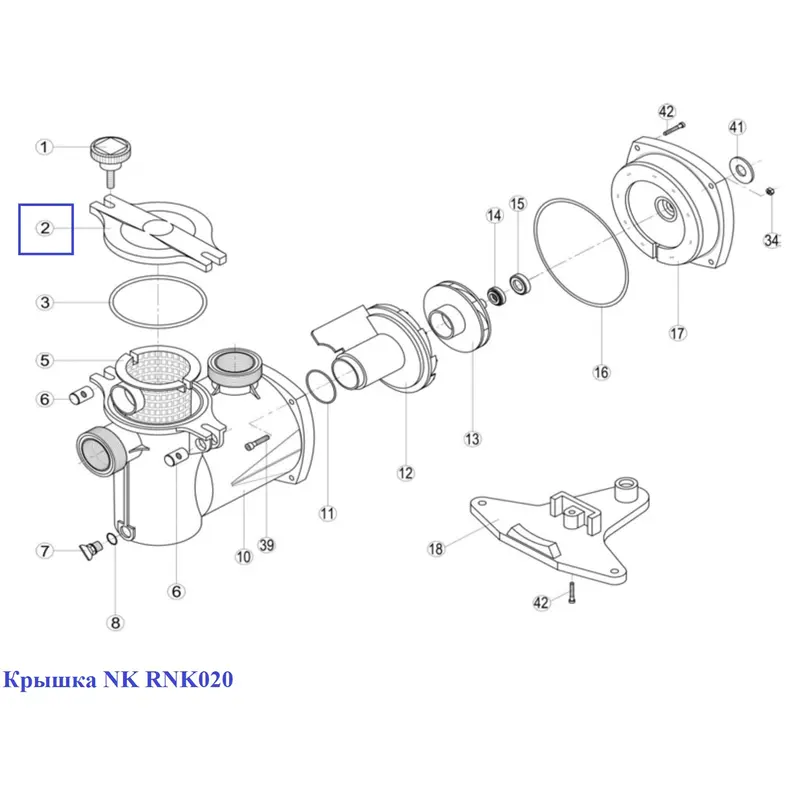 1
2
3
5
6
7
8
6
10
39
11
12
13
14
15
16
17
42
41
34
18
42

Крышка NK RNK020