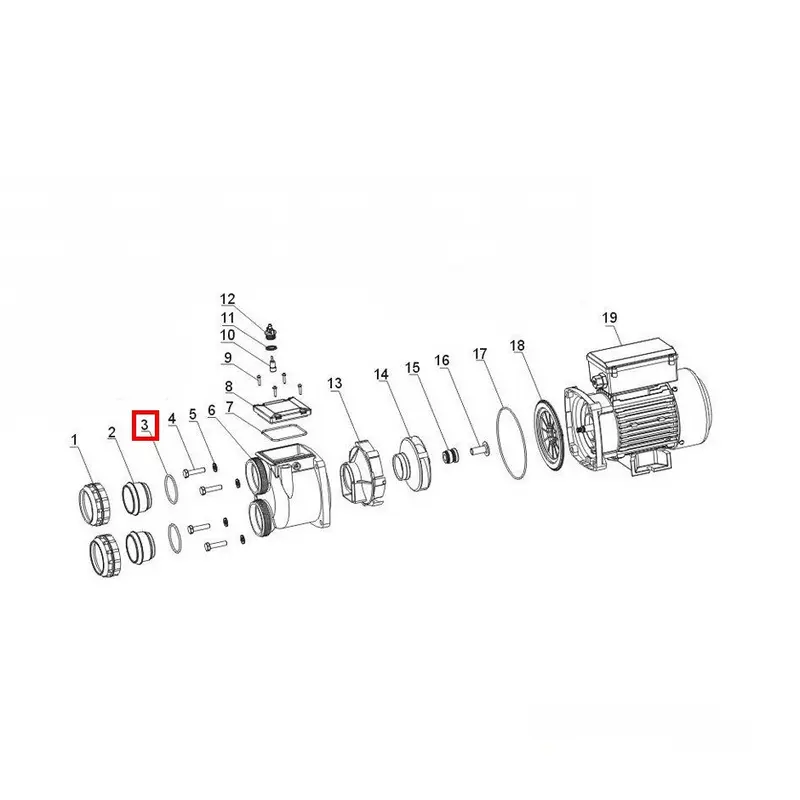 12
11
10
9
8
7
1
2
3
4
5
6
13
14
15
16
17
18
19