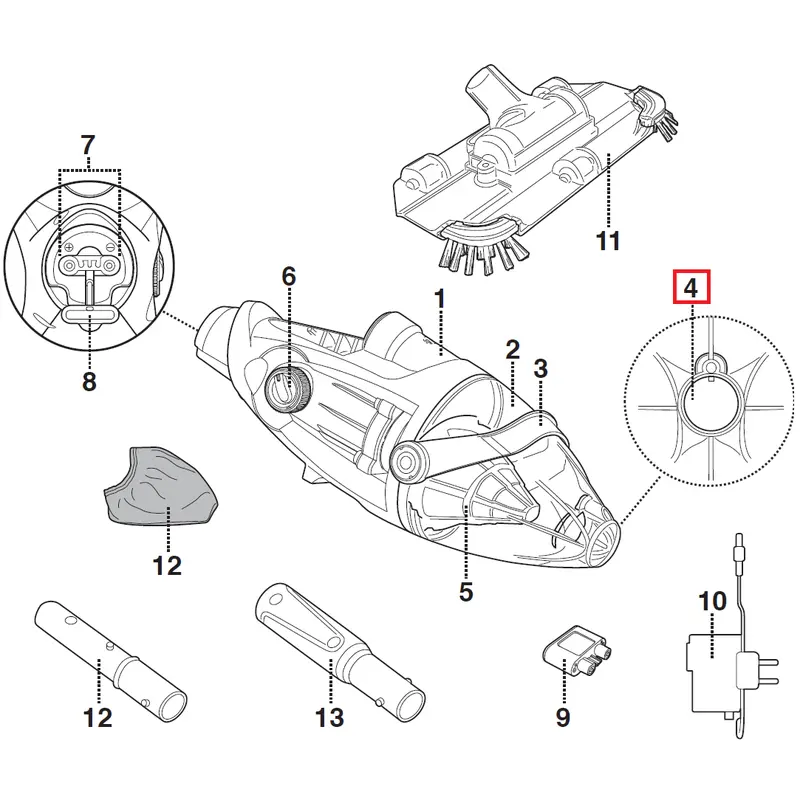 7
11
4
6
1
2
3
8
12
5
10
12
13
9