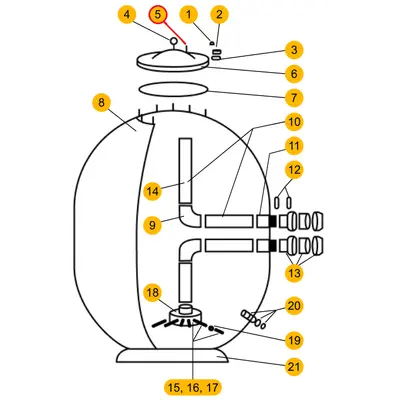 4
5
1
2
3
6
7
8
10
11
12
14
9
13
18
20
19
21
15, 16, 17