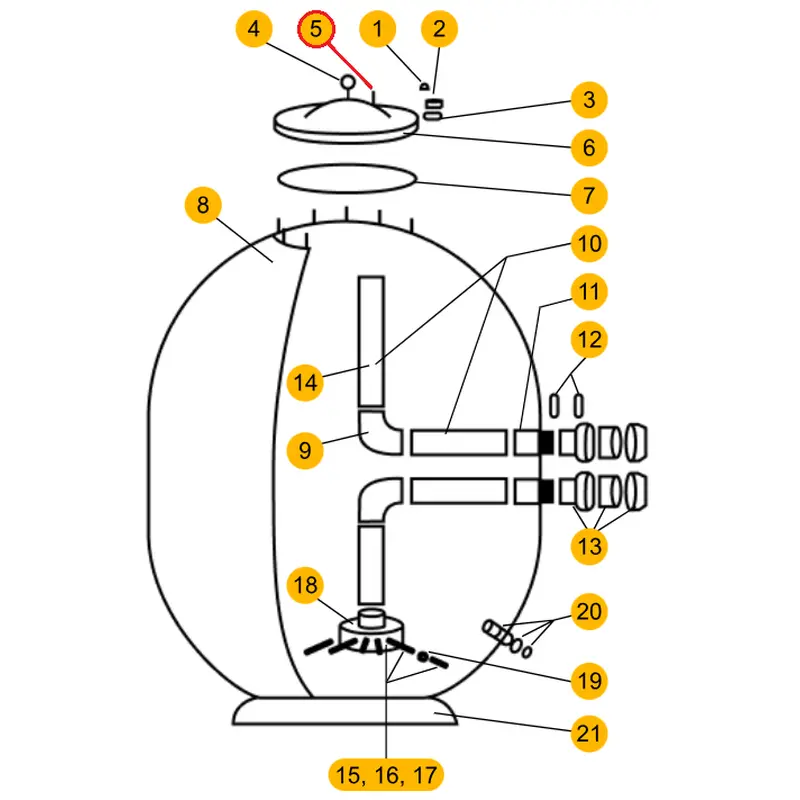 4
5
1
2
3
6
7
8
10
11
12
14
9
13
18
20
19
21
15, 16, 17