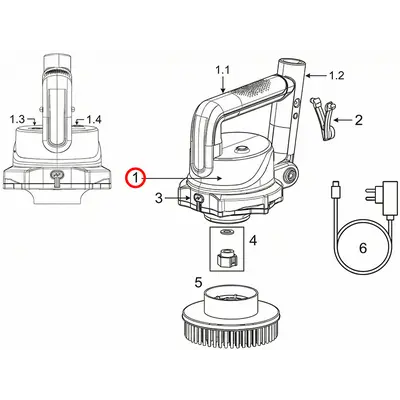 1.3
1.4
1.1
1.2
2
1
3
4
6
5