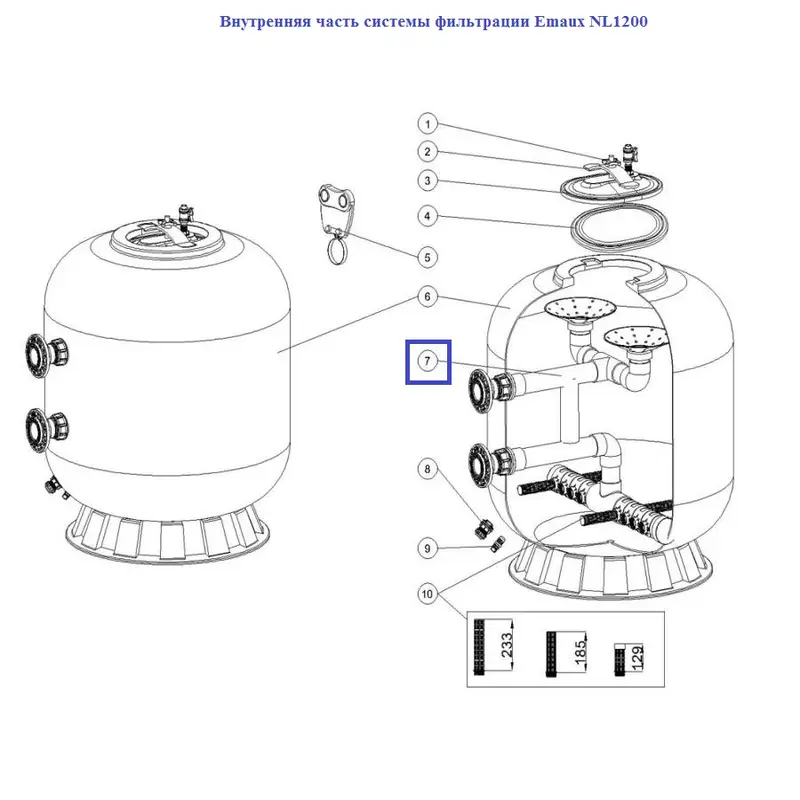 Внутренняя часть системы фильтрации Emaux NL1200

1
2
3
4
5
6
7
8
9
10

233
185
129