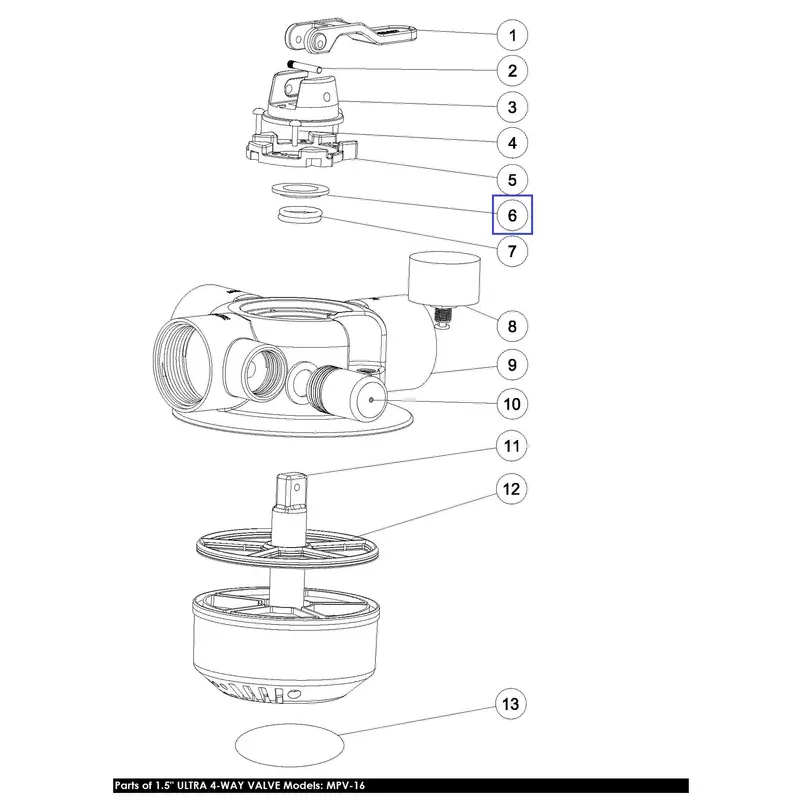 1
2
3
4
5
6
7
8
9
10
11
12
13

Parts of 1.5" ULTRA 4-WAY VALVE Models: MPV-16