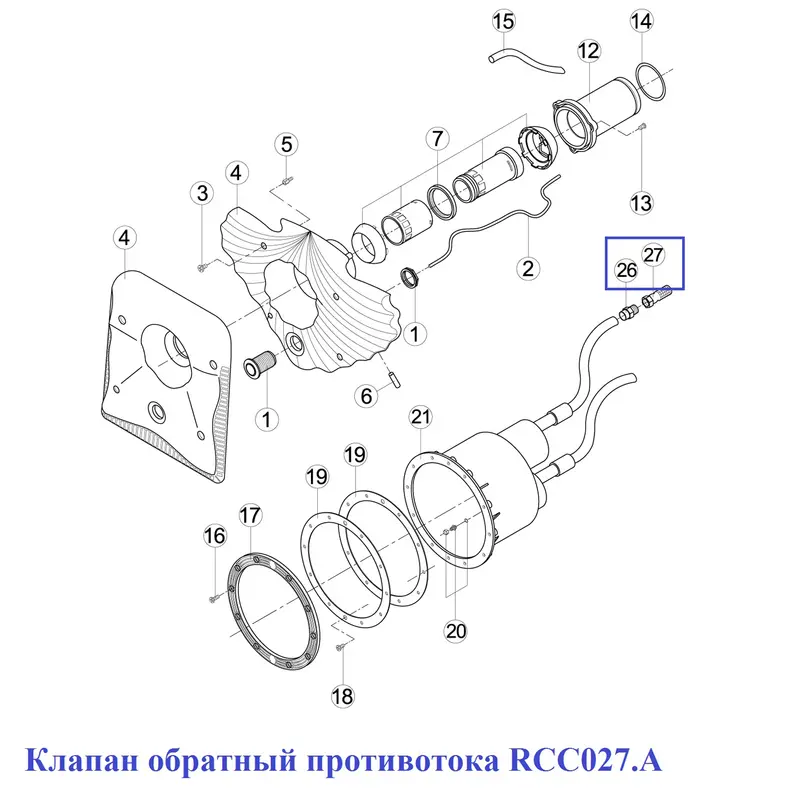 15
14
12
5
7
4
3
13
4
2
27
26
1
1
6
21
19
19
17
16
20
18

Клапан обратный противотока RCC027.A