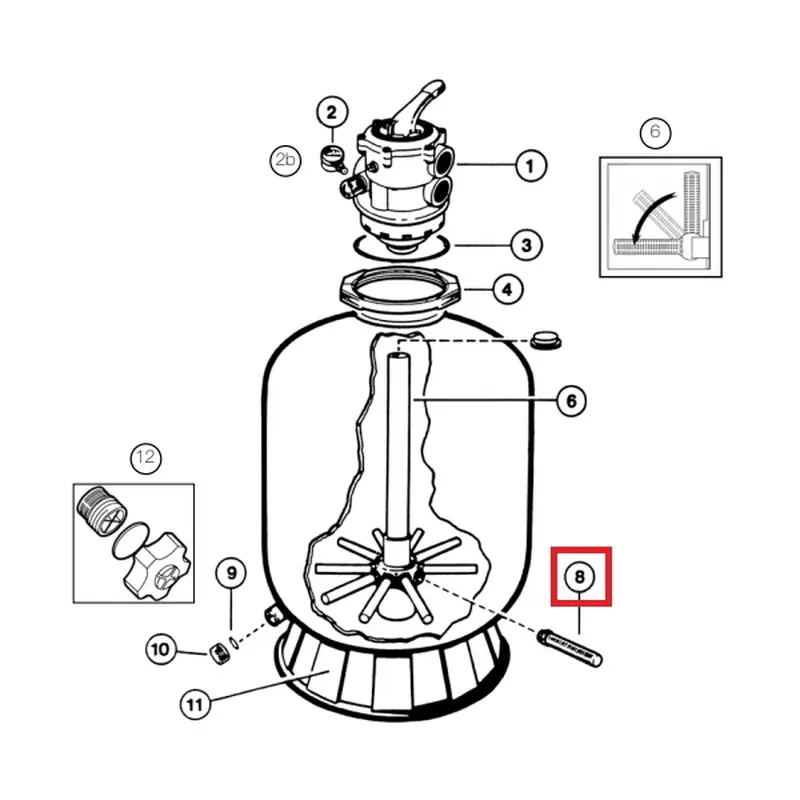 2
2b
1
6
3
4
6
12
9
8
10
11