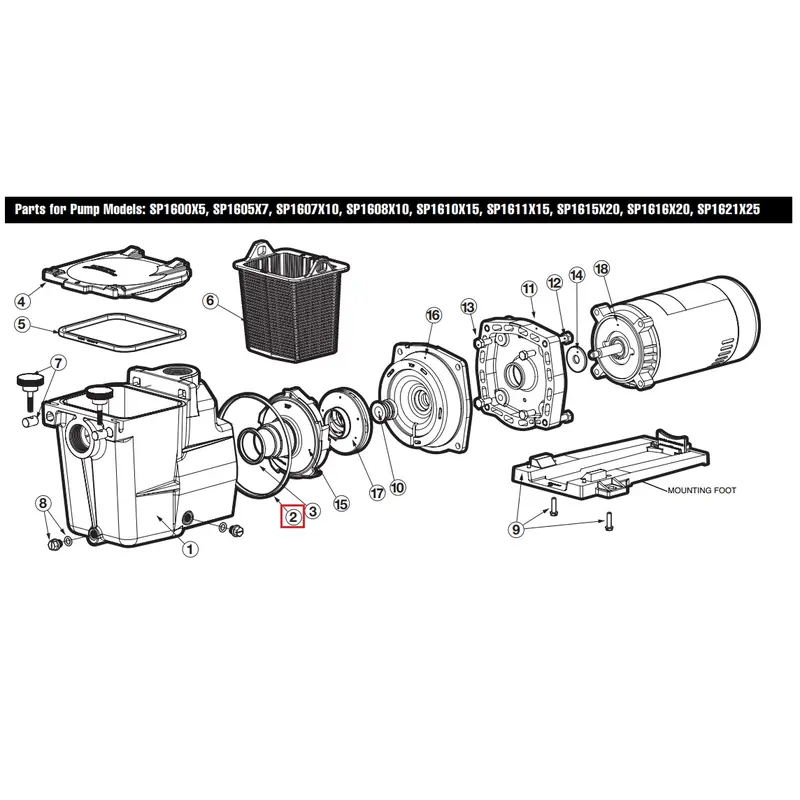 Parts for Pump Models: SP1600X5, SP1605X7, SP1607X10, SP1608X10, SP1610X15, SP1611X15, SP1615X20, SP1616X20, SP1621X25

4
5
6
7
16
13
11
12
14
18
8
1
2
3
15
17
10
9
MOUNTING FOOT