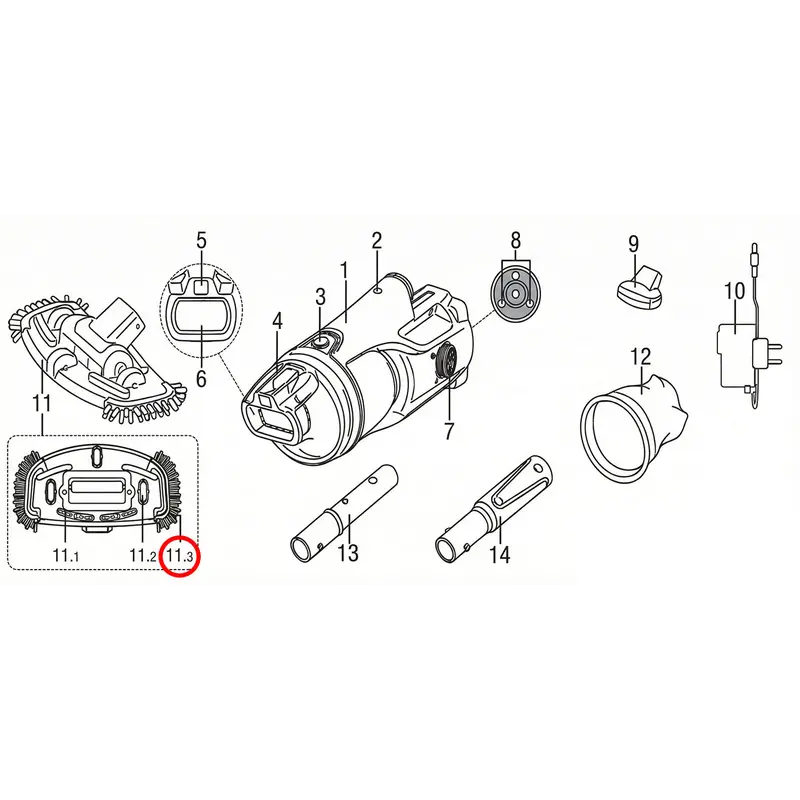 5
2
8
9
1
3
10
4
6
12
7
11
11.1
11.2
11.3
13
14