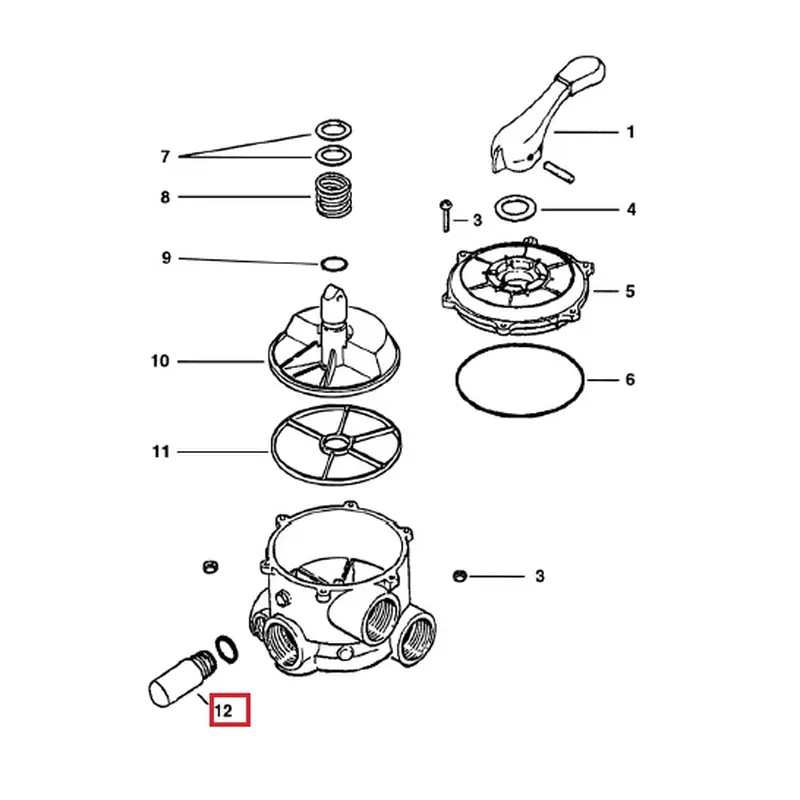 7
8
9
10
11
1
3
4
5
6
3
12