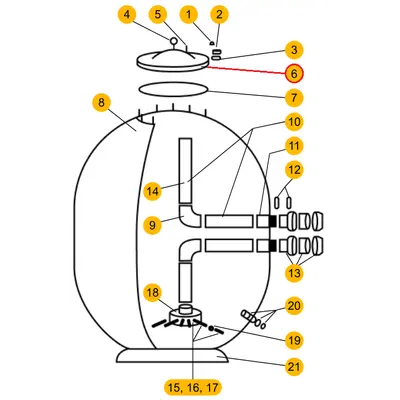 4
5
1
2
3
6
7
8
10
11
12
14
9
13
18
20
19
21
15, 16, 17