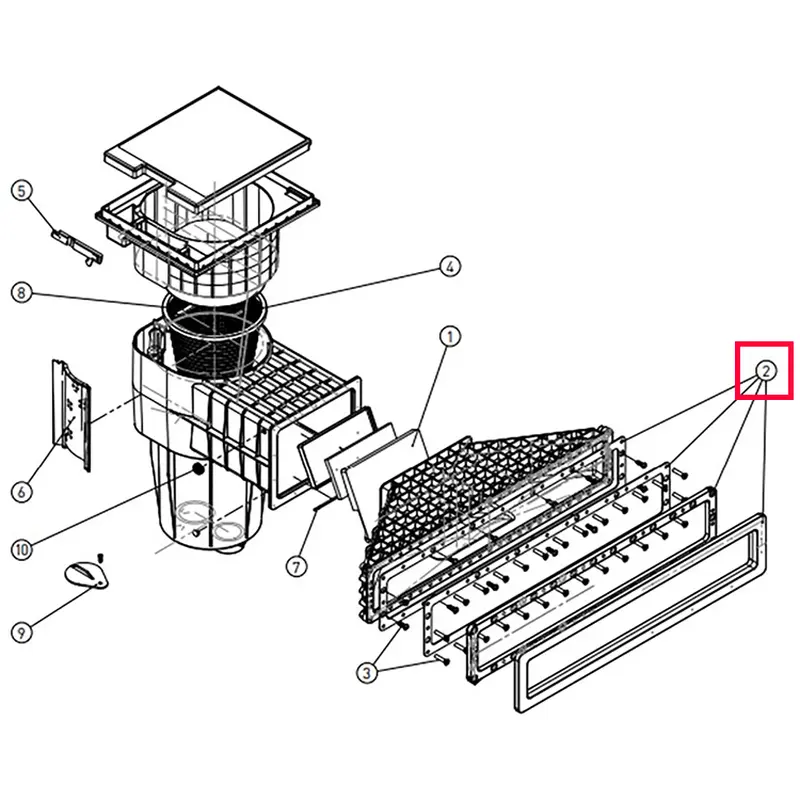 5
4
8
1
2
6
10
7
9
3