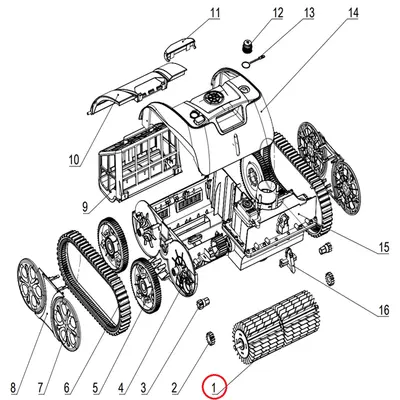 11
12
13
14
10
9
15
16
8
7
6
5
4
3
2
1