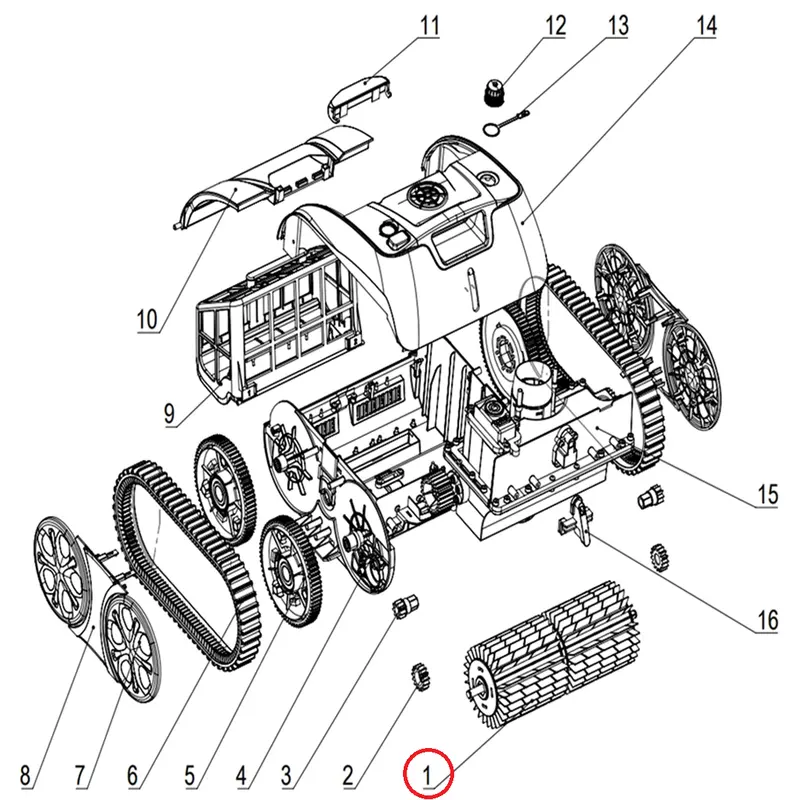 11
12
13
14
10
9
15
16
8
7
6
5
4
3
2
1