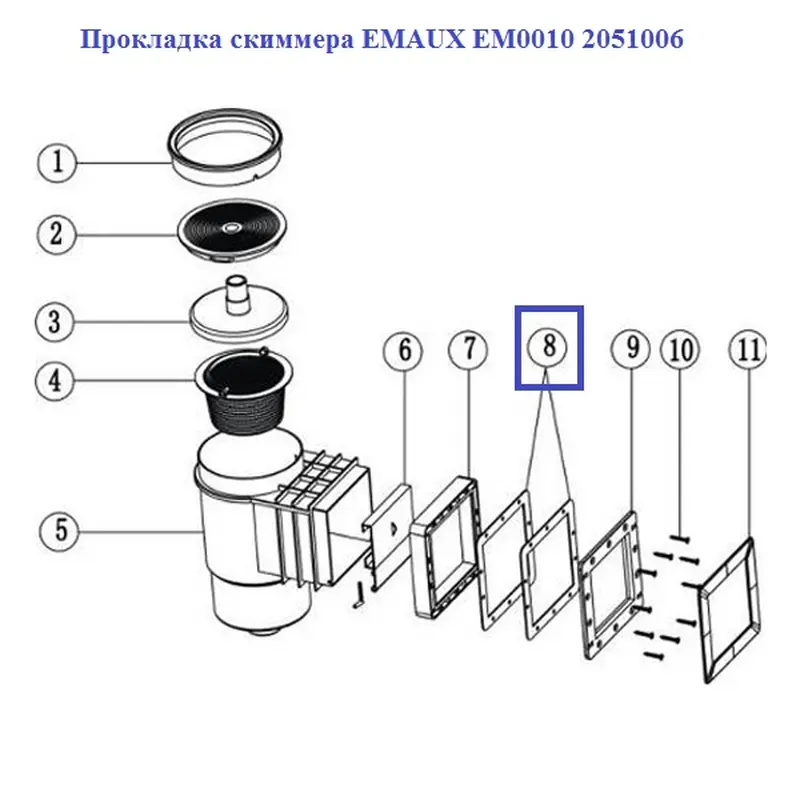 Прокладка скиммера EMAUX EM0010 2051006

1
2
3
4
5
6
7
8
9
10
11