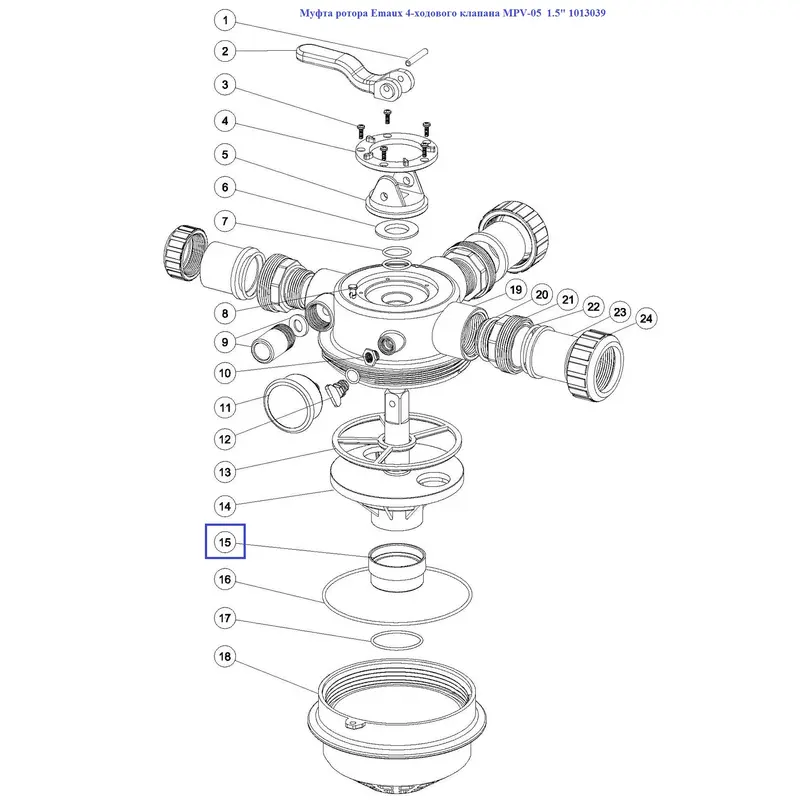 Муфта ротора Emaux 4-ходового клапана MPV-05 1.5" 1013039

1
2
3
4
5
6
7
8
9
10
11
12
13
14
15
16
17
18
19
20
21
22
23
24