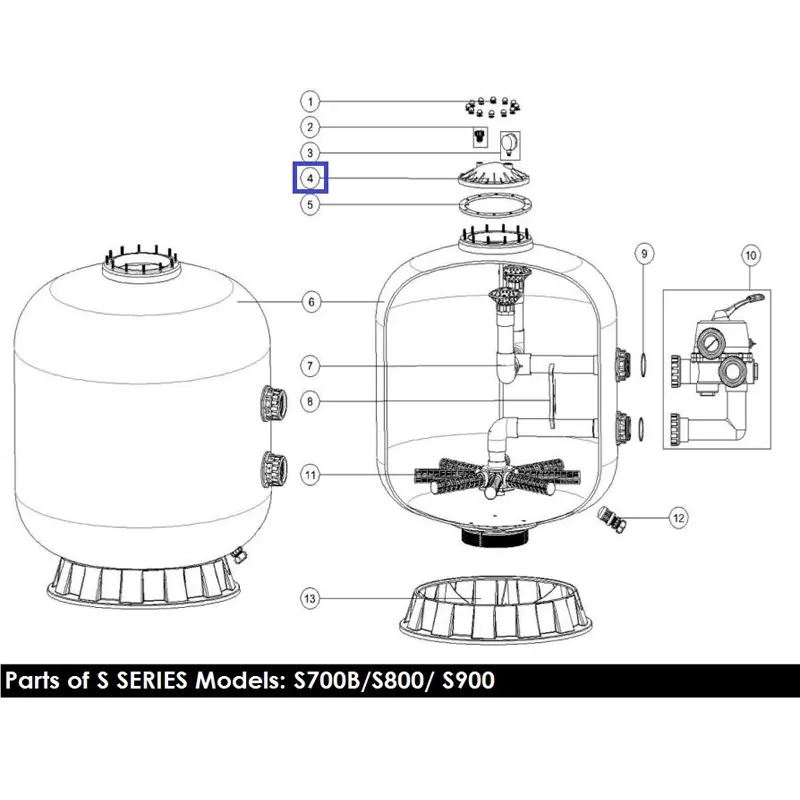 1
2
3
4
5
6
7
8
9
10
11
12
13

Parts of S SERIES Models: S700B/S800/ S900