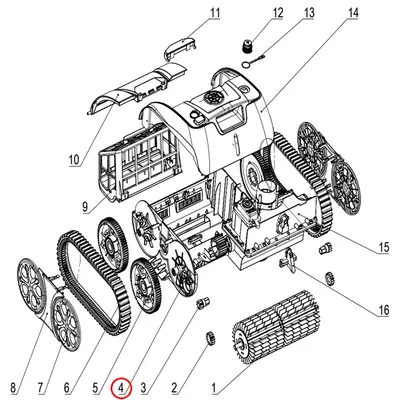 11
12
13
14
10
9
15
16
8
7
6
5
4
3
2
1