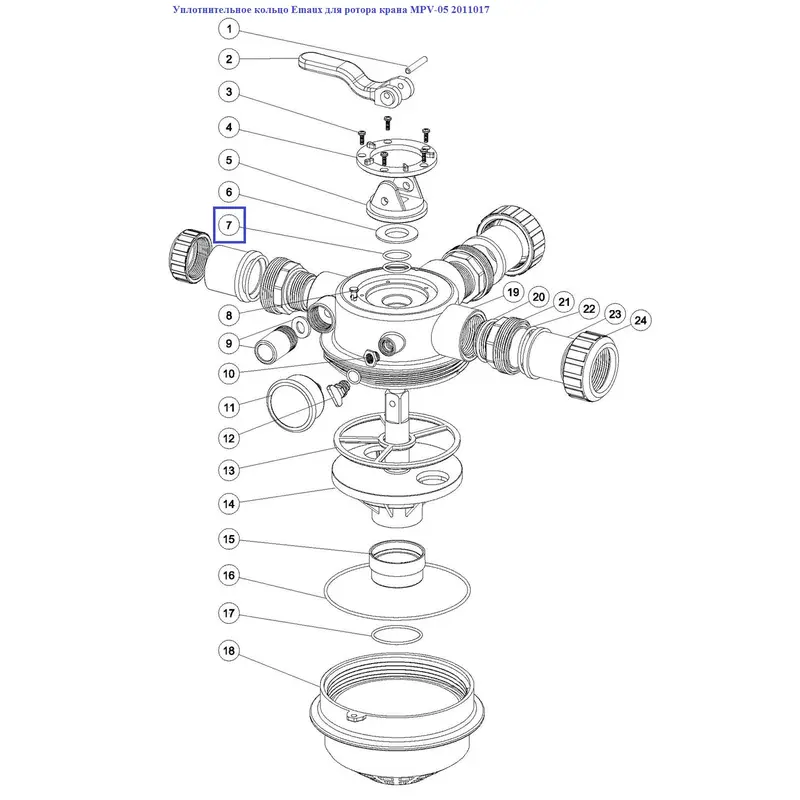 Уплотнительное кольцо Emaux для ротора крана MPV-05 2011017

1
2
3
4
5
6
7
8
9
10
11
12
13
14
15
16
17
18
19
20
21
22
23
24