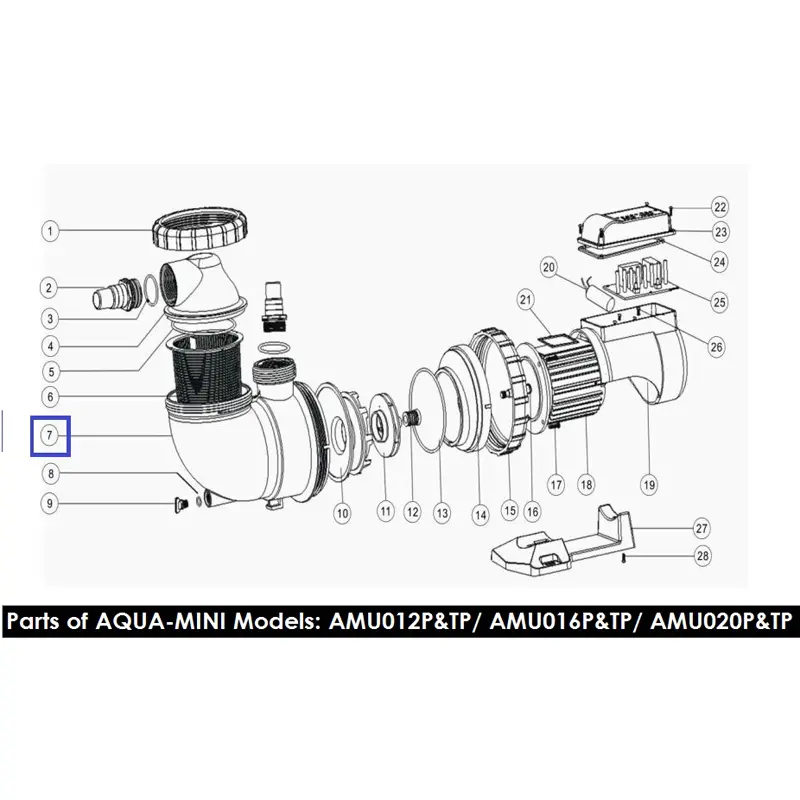 1
2
3
4
5
6
7
8
9
10
11
12
13
14
15
16
17
18
19
20
21
22
23
24
25
26
27
28

Parts of AQUA-MINI Models: AMU012P&TP/ AMU016P&TP/ AMU020P&TP